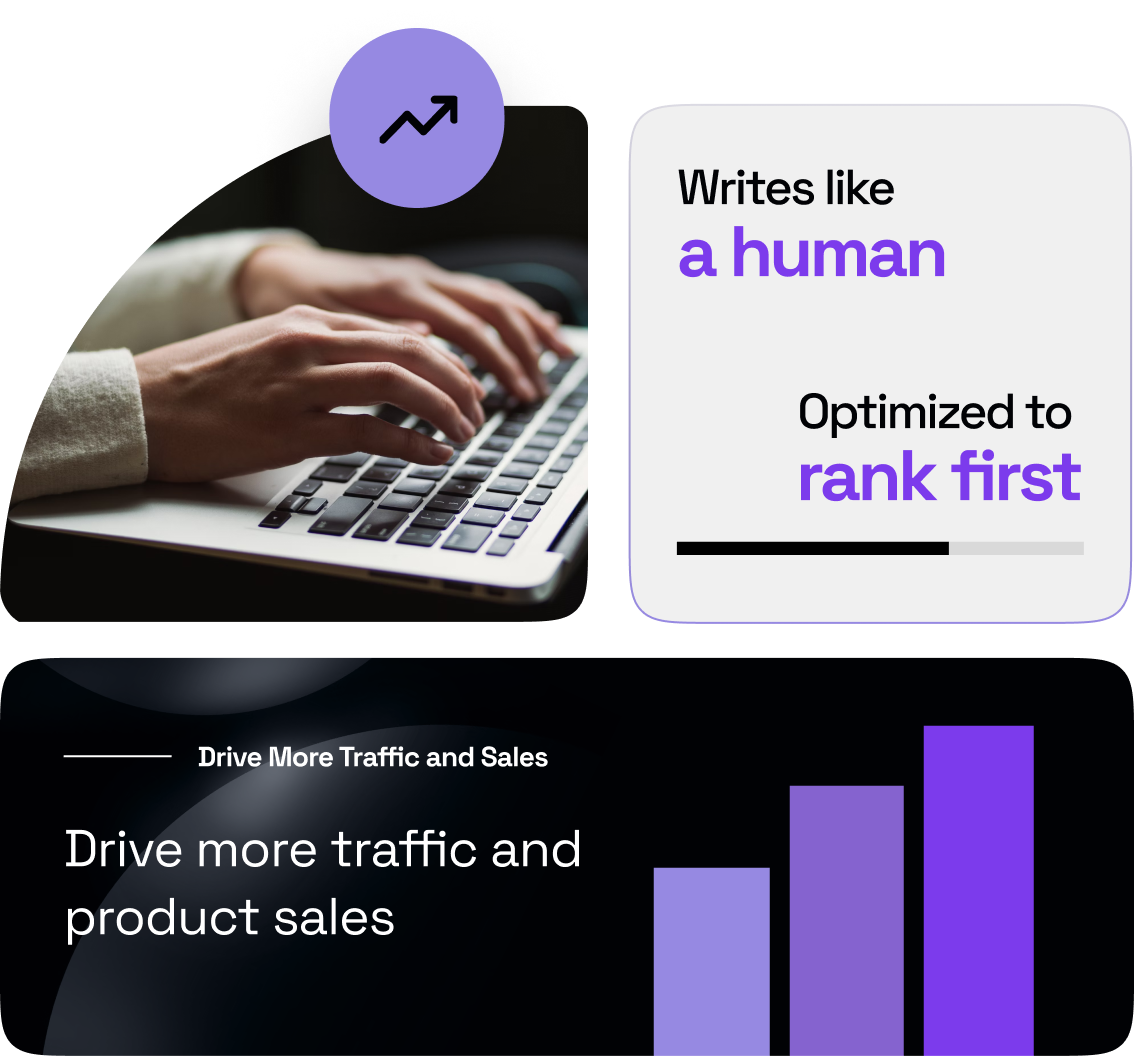 Writes like
a human

Optimized to
rank first

Drive More Traffic and Sales

Drive more traffic and product sales